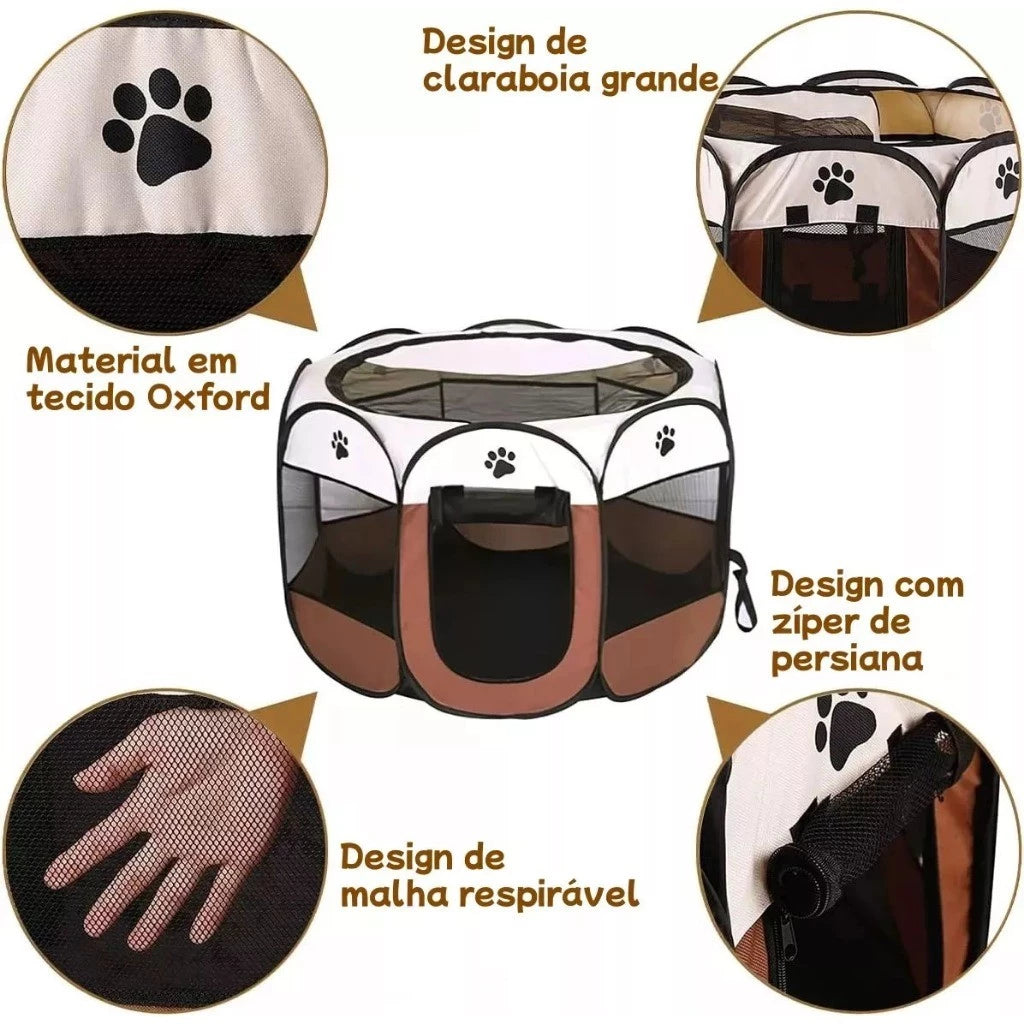 Design de claraboia grande

Material em tecido Oxford

Design com zíper de persiana

Design de malha respirável